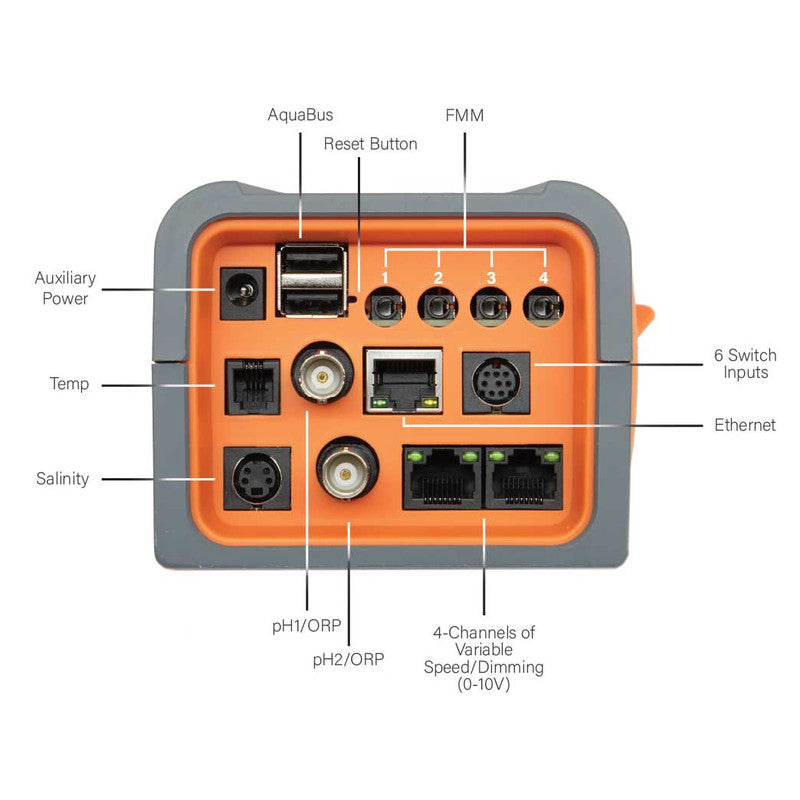 AquaBus

Reset Button

FMM

1 2 3 4

Auxiliary Power

Temp

Salinity

6 Switch Inputs

Ethernet

pH1/ORP

pH2/ORP

4-Channels of Variable Speed/Dimming (0-10V)